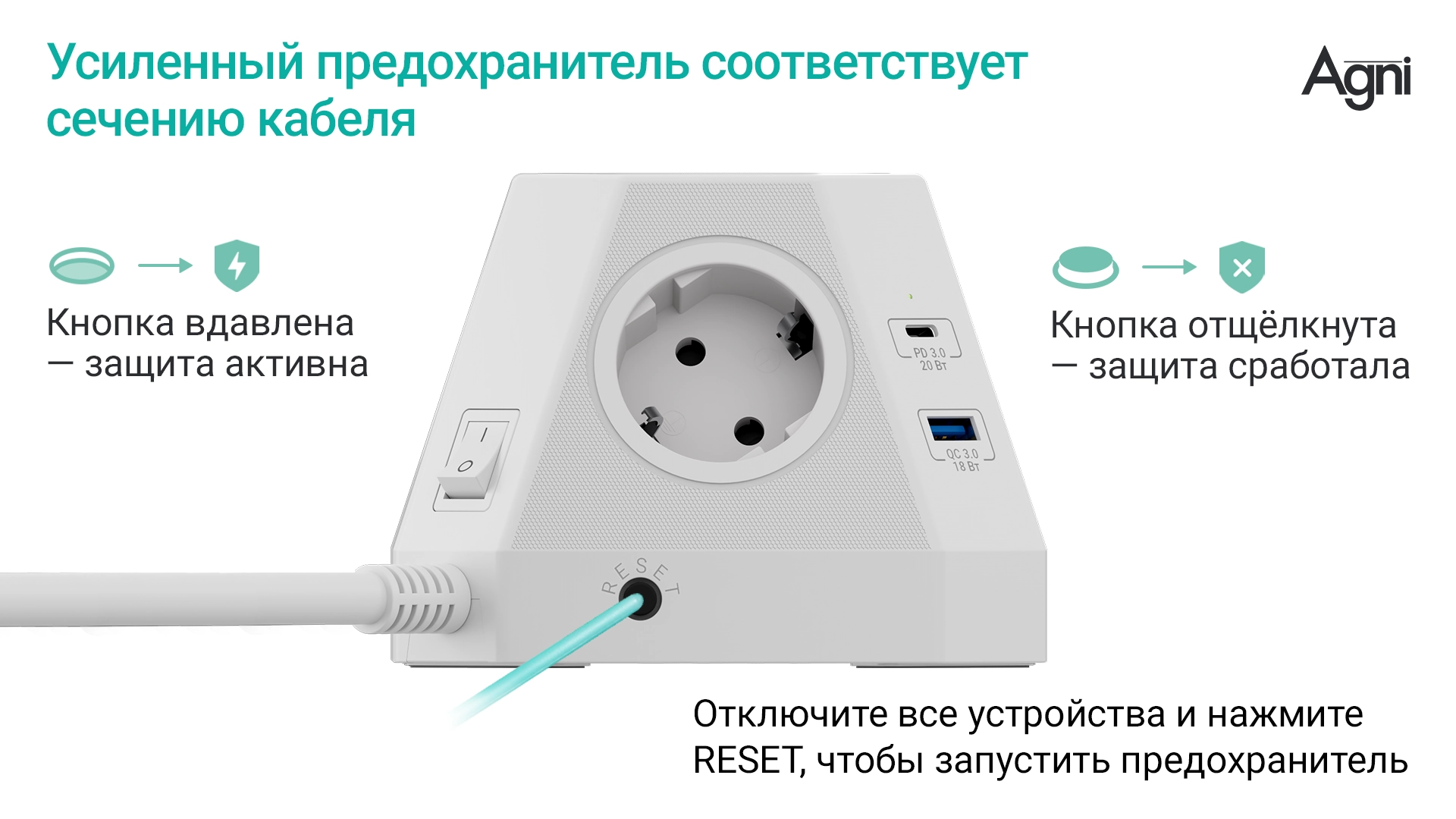 Усиленный предохранитель соответствует сечению кабеля

Agni

Кнопка вдавлена — защита активна

Кнопка отщёлкнута — защита сработала

PD 3.0
20 Вт

QC 3.0
18 Вт

RESET

Отключите все устройства и нажмите RESET, чтобы запустить предохранитель